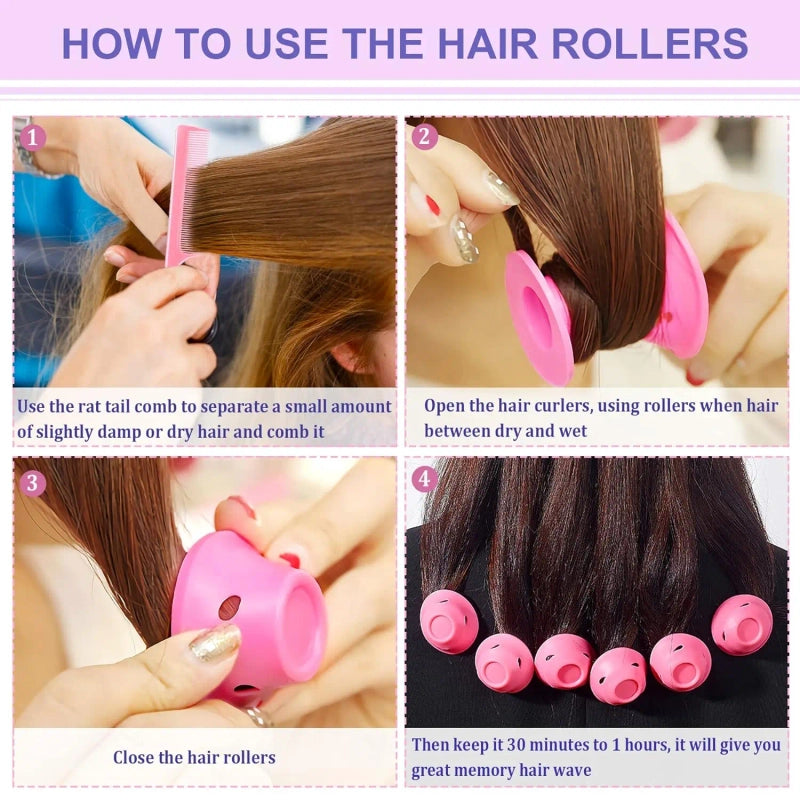 HOW TO USE THE HAIR ROLLERS

1

Use the rat tail comb to separate a small amount of slightly damp or dry hair and comb it

2

Open the hair curlers, using rollers when hair between dry and wet

3

Close the hair rollers

4

Then keep it 30 minutes to 1 hours, it will give you great memory hair wave